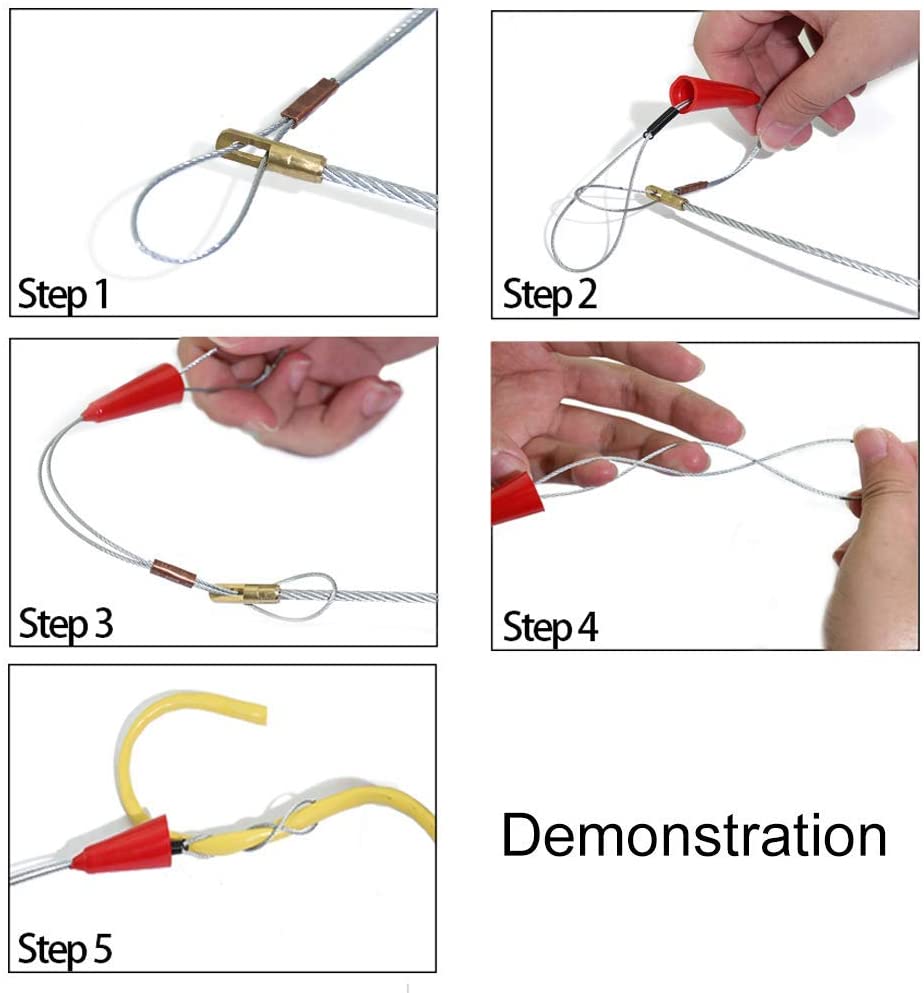 Step 1

Step 2

Step 3

Step 4

Step 5

Demonstration